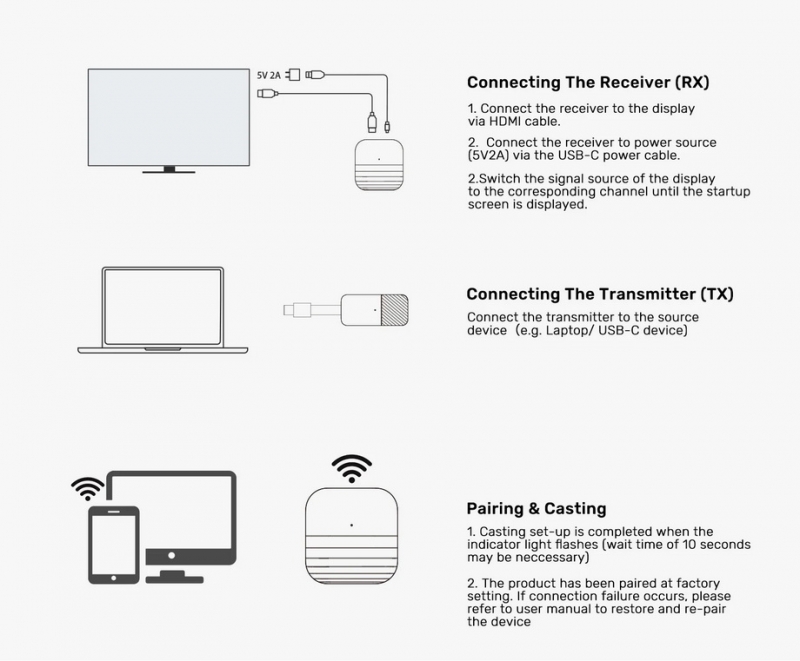 5V 2A

Connecting The Receiver (RX)

1. Connect the receiver to the display via HDMI cable.

2. Connect the receiver to power source (5V2A) via the USB-C power cable.

2.Switch the signal source of the display to the corresponding channel until the startup screen is displayed.

Connecting The Transmitter (TX)

Connect the transmitter to the source device (e.g. Laptop/ USB-C device)

Pairing & Casting

1. Casting set-up is completed when the indicator light flashes (wait time of 10 seconds may be neccessary)

2. The product has been paired at factory setting. If connection failure occurs, please refer to user manual to restore and re-pair the device