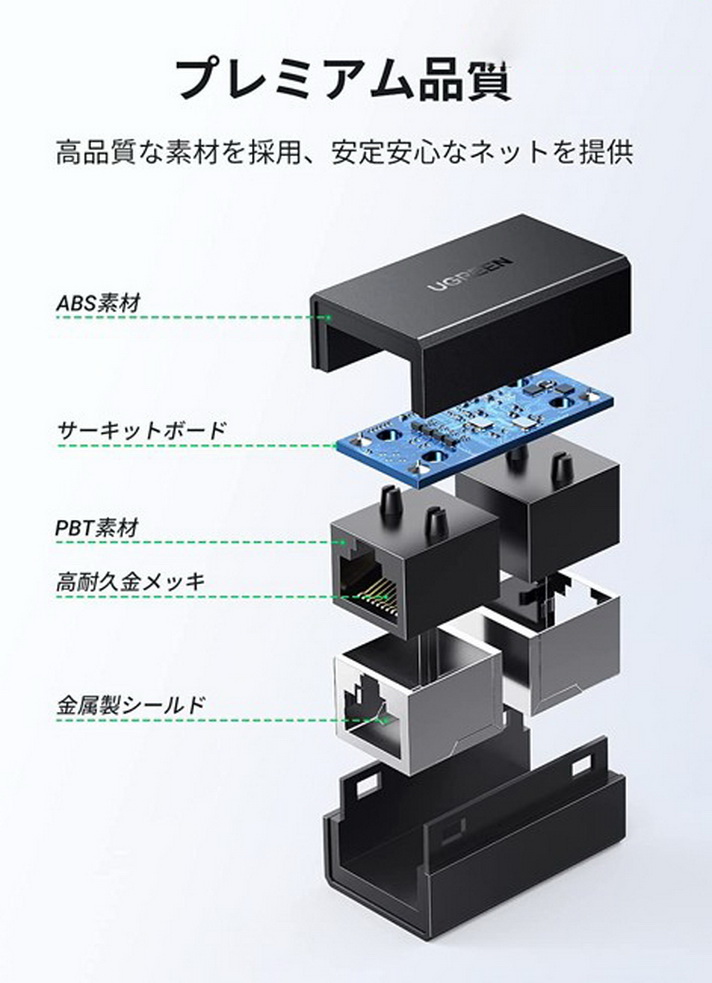 プレミアム品質

高品質な素材を採用、安定安心なネットを提供

ABS素材

UGREEN

サーキットボード

PBT素材

高耐久金メッキ

金属製シールド