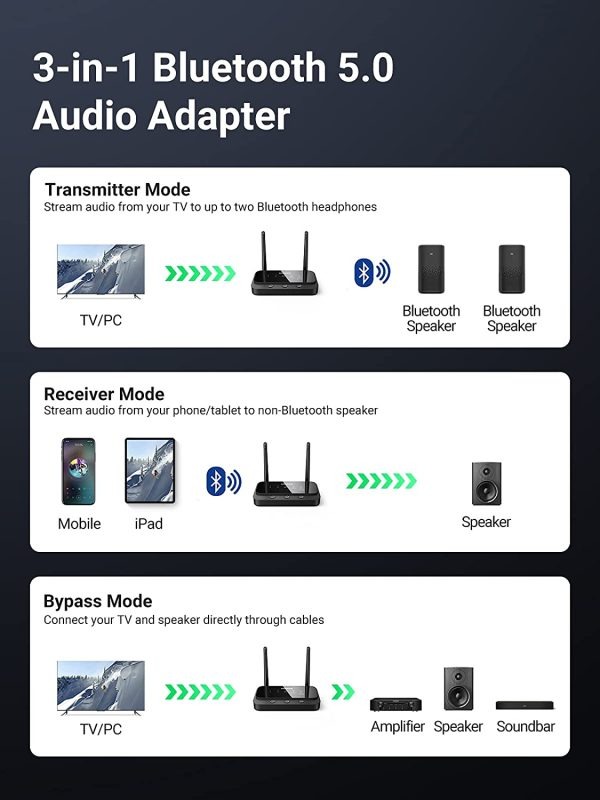 3-in-1 Bluetooth 5.0 Audio Adapter

Transmitter Mode
Stream audio from your TV to up to two Bluetooth headphones

TV/PC

Bluetooth Speaker

Bluetooth Speaker

Receiver Mode
Stream audio from your phone/tablet to non-Bluetooth speaker

Mobile

iPad

Speaker

Bypass Mode
Connect your TV and speaker directly through cables

TV/PC

Amplifier

Speaker

Soundbar